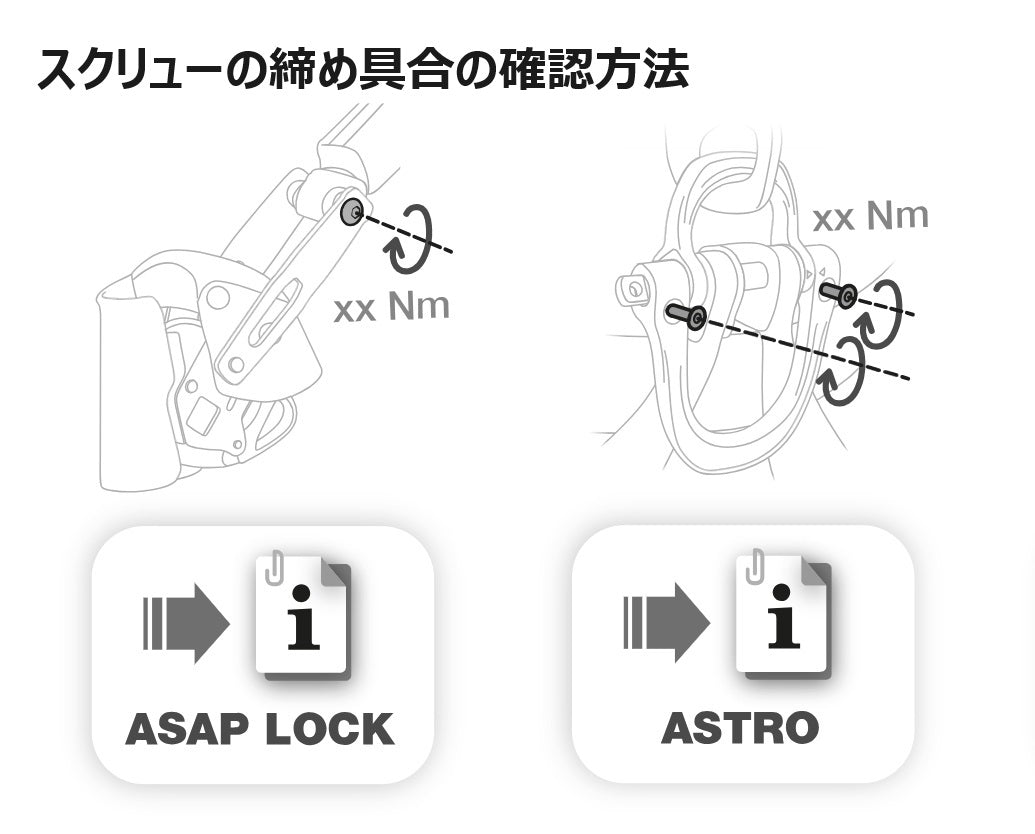 スクリューの締め具合の確認方法

xx Nm

xx Nm

i

ASAP LOCK

i

ASTRO